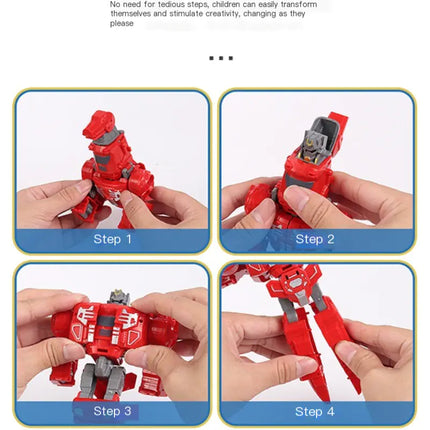 No need for tedious steps, children can easily transform themselves and stimulate creativity, changing as they please

...

Step 1

Step 2

Step 3

Step 4